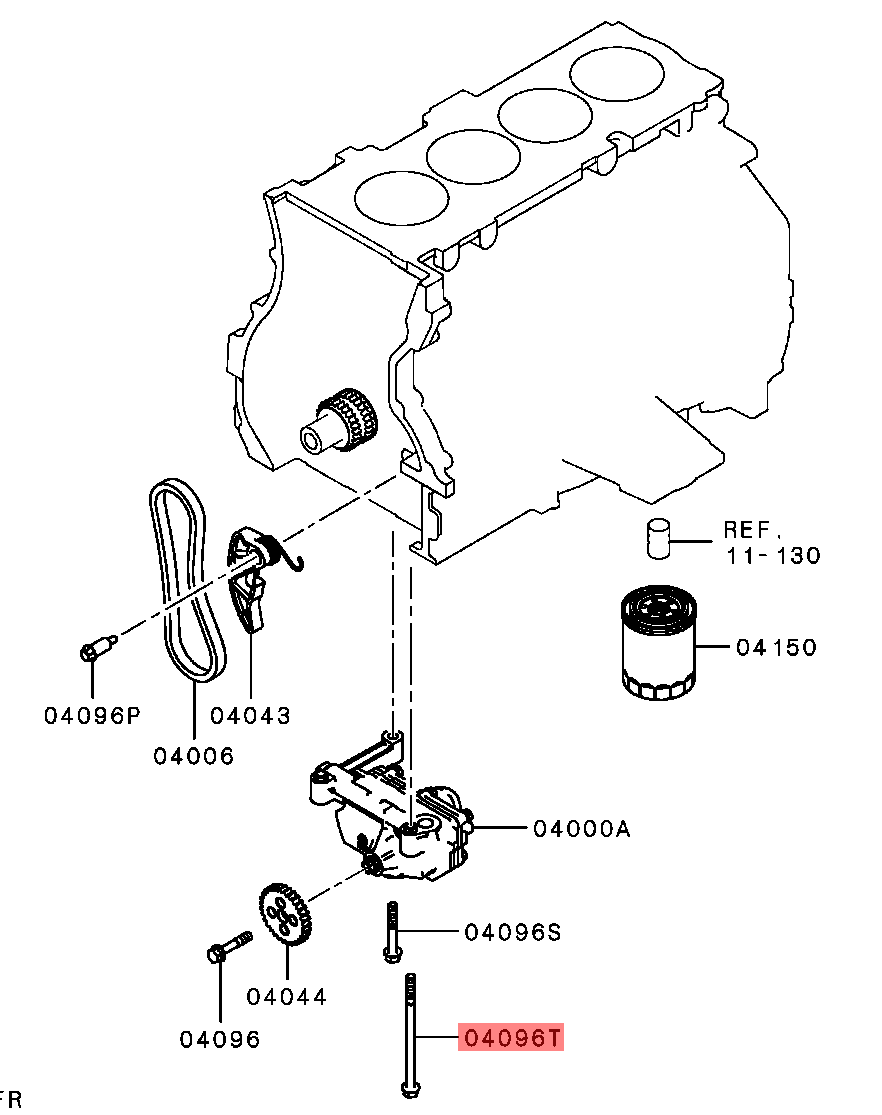 REF.
11-130

04150

04096P

04043

04006

04000A

04096S

04044

04096

04096T

FR