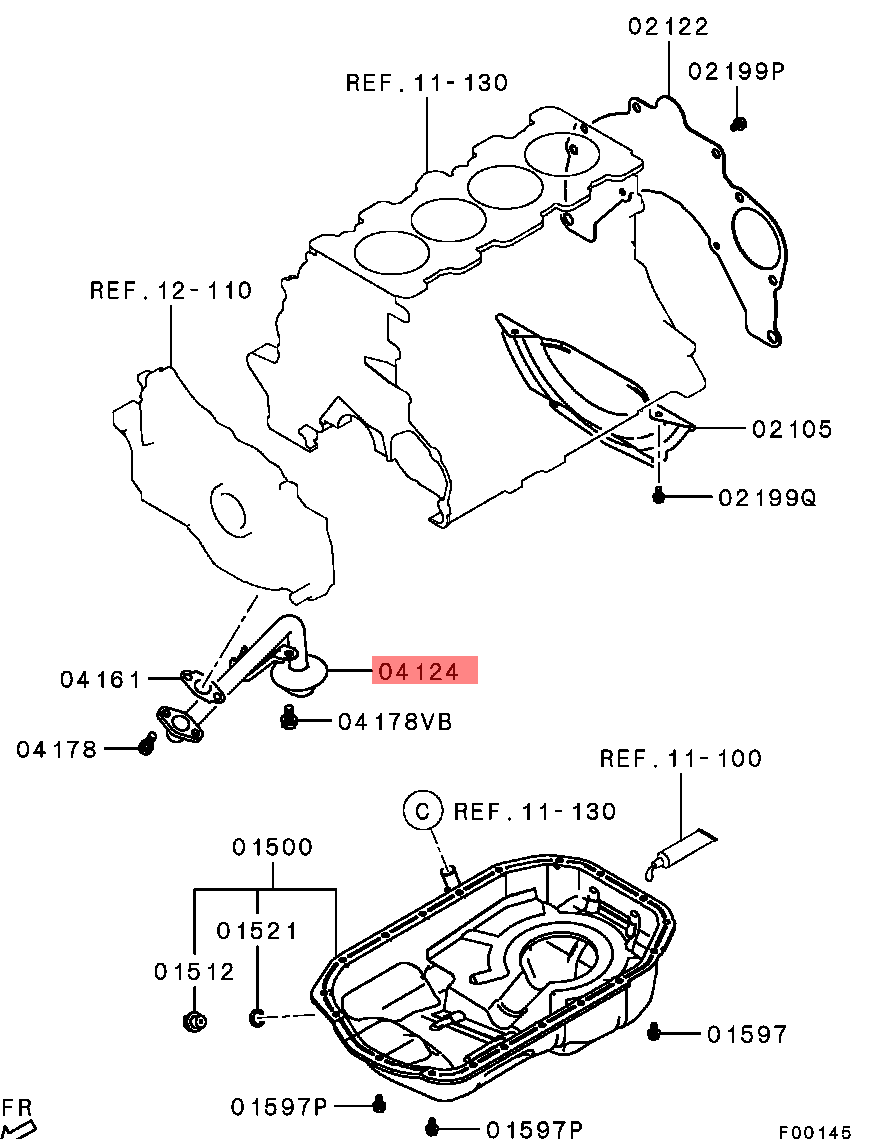 02122
REF. 11-130
02199P
REF. 12-110
02105
02199Q
04161
04124
04178VB
04178
REF. 11-100
C
REF. 11-130
01500
01521
01512
01597
01597P
01597P
FR
F00145